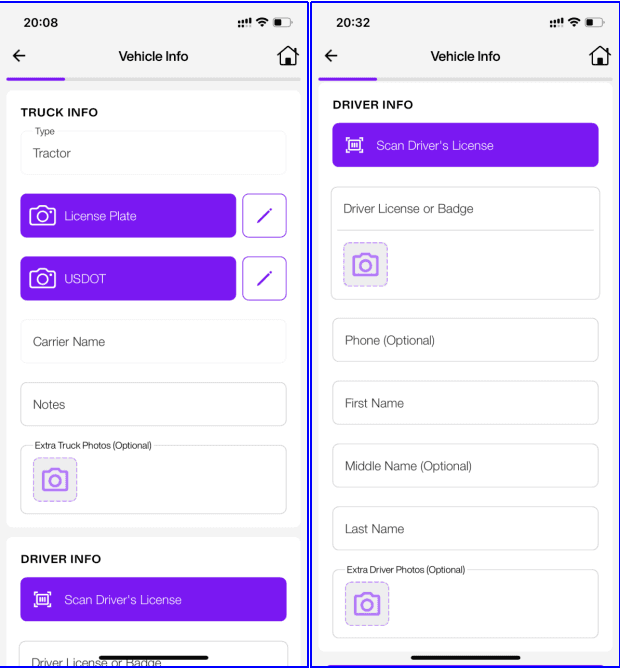 20:08

Vehicle Info

TRUCK INFO

Type
Tractor

License Plate

USDOT

Carrier Name

Notes

Extra Truck Photos (Optional)

DRIVER INFO

Scan Driver's License

Driver License or Badge

20:32

Vehicle Info

DRIVER INFO

Scan Driver's License

Driver License or Badge

Phone (Optional)

First Name

Middle Name (Optional)

Last Name

Extra Driver Photos (Optional)